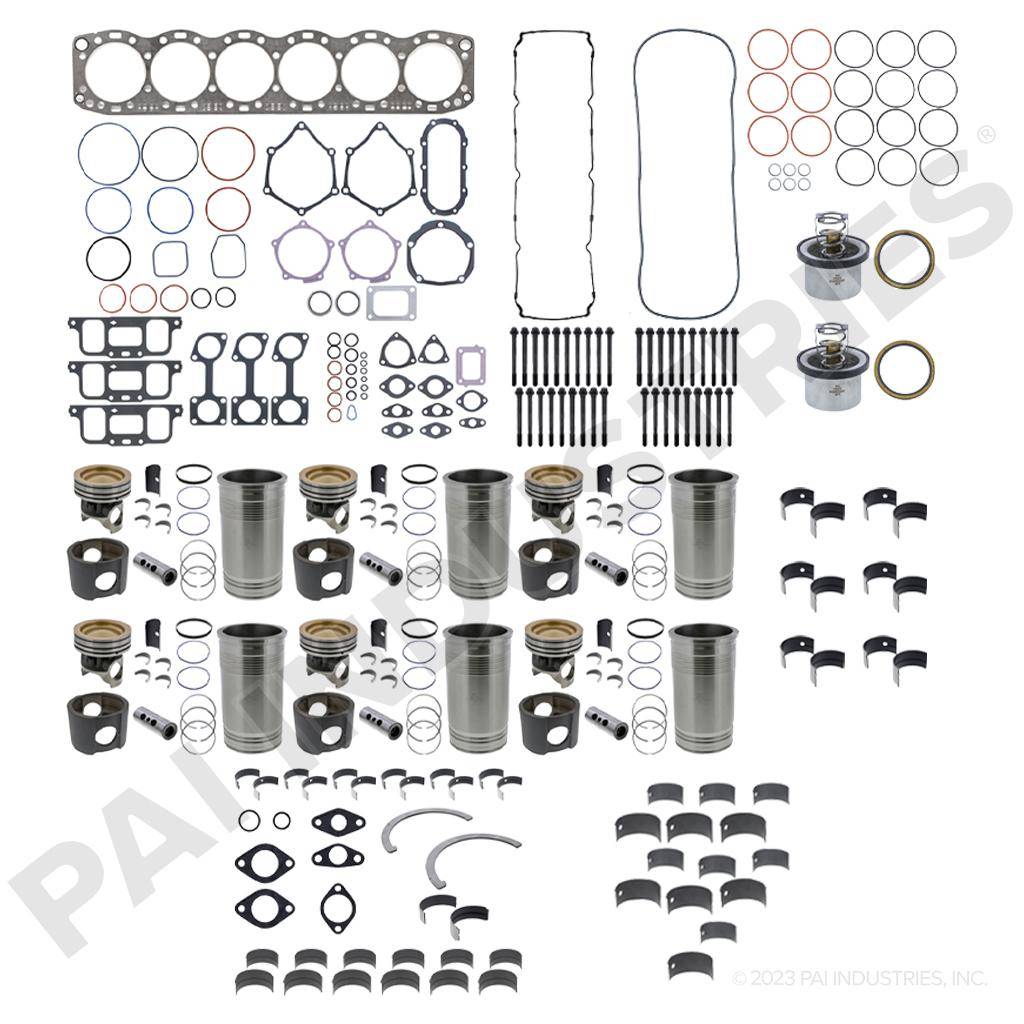 PAI INDUSTRIES®

© 2023 PAI INDUSTRIES, INC.